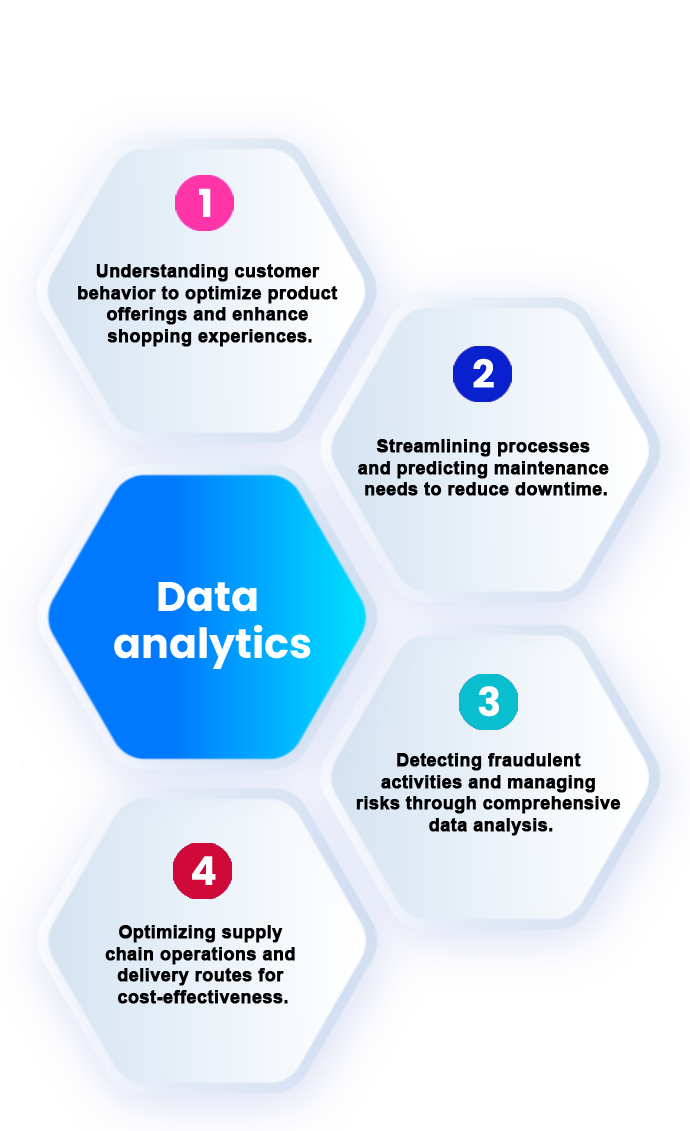 1

Understanding customer behavior to optimize product offerings and enhance shopping experiences.

2

Streamlining processes and predicting maintenance needs to reduce downtime.

Data analytics

3

Detecting fraudulent activities and managing risks through comprehensive data analysis.

4

Optimizing supply chain operations and delivery routes for cost-effectiveness.